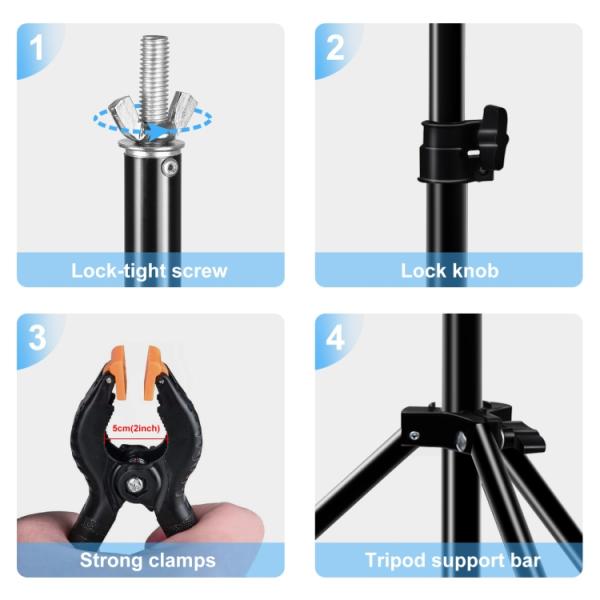 1

Lock-tight screw

2

Lock knob

3

5cm(2inch)

Strong clamps

4

Tripod support bar