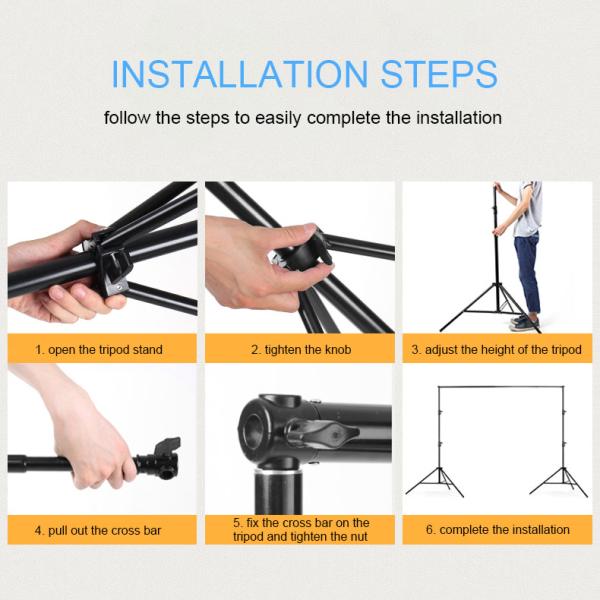 INSTALLATION STEPS

follow the steps to easily complete the installation

1. open the tripod stand

2. tighten the knob

3. adjust the height of the tripod

4. pull out the cross bar

5. fix the cross bar on the tripod and tighten the nut

6. complete the installation